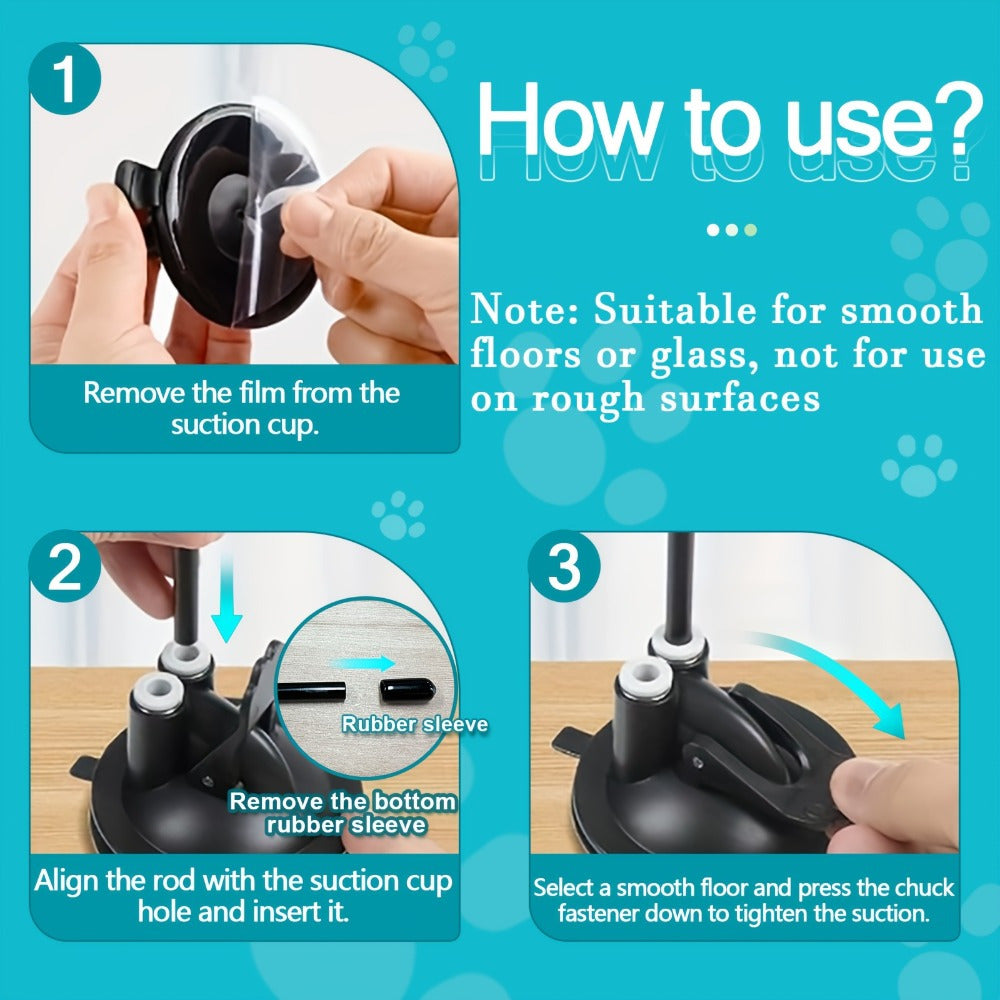 1

Remove the film from the suction cup.

How to use?

Note: Suitable for smooth floors or glass, not for use on rough surfaces

2

Rubber sleeve

Remove the bottom rubber sleeve

Align the rod with the suction cup hole and insert it.

3

Select a smooth floor and press the chuck fastener down to tighten the suction.