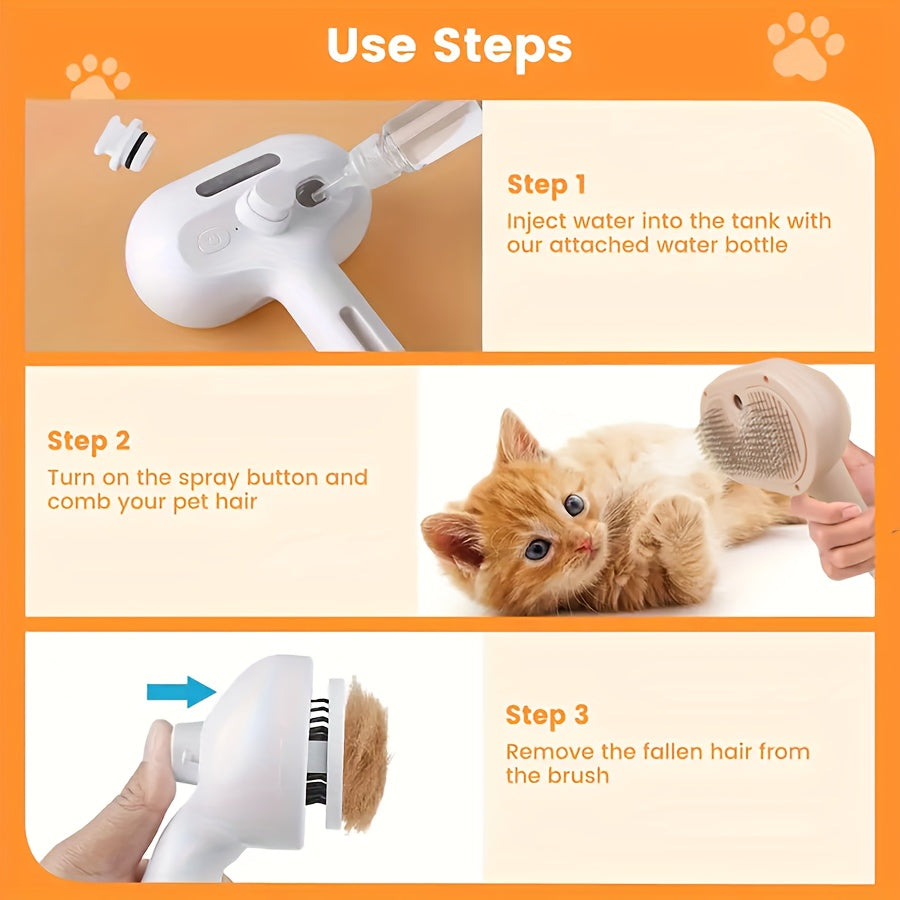 Use Steps

Step 1
Inject water into the tank with our attached water bottle

Step 2
Turn on the spray button and comb your pet hair

Step 3
Remove the fallen hair from the brush