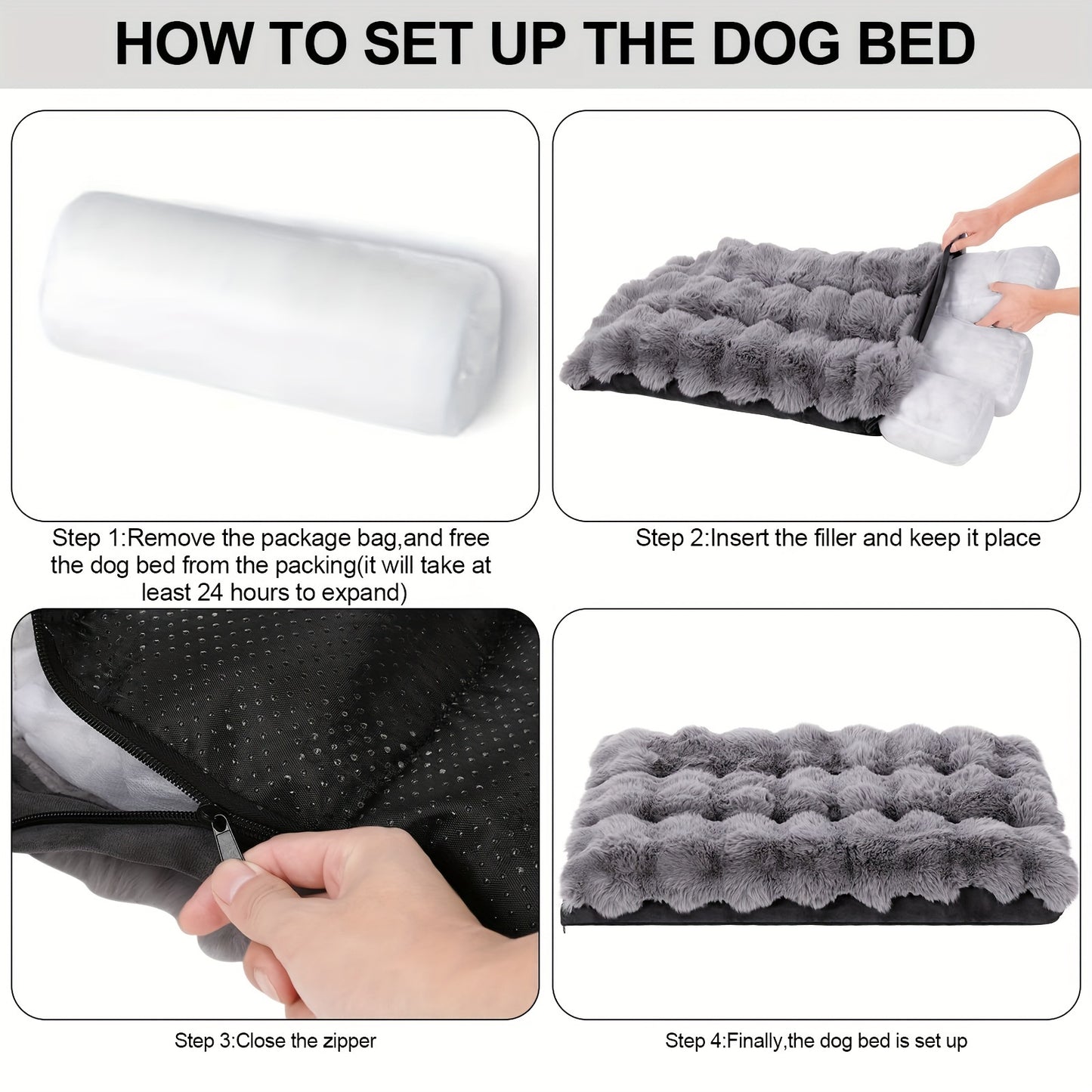 HOW TO SET UP THE DOG BED

Step 1:Remove the package bag,and free the dog bed from the packing(it will take at least 24 hours to expand)

Step 2:Insert the filler and keep it place

Step 3:Close the zipper

Step 4:Finally,the dog bed is set up