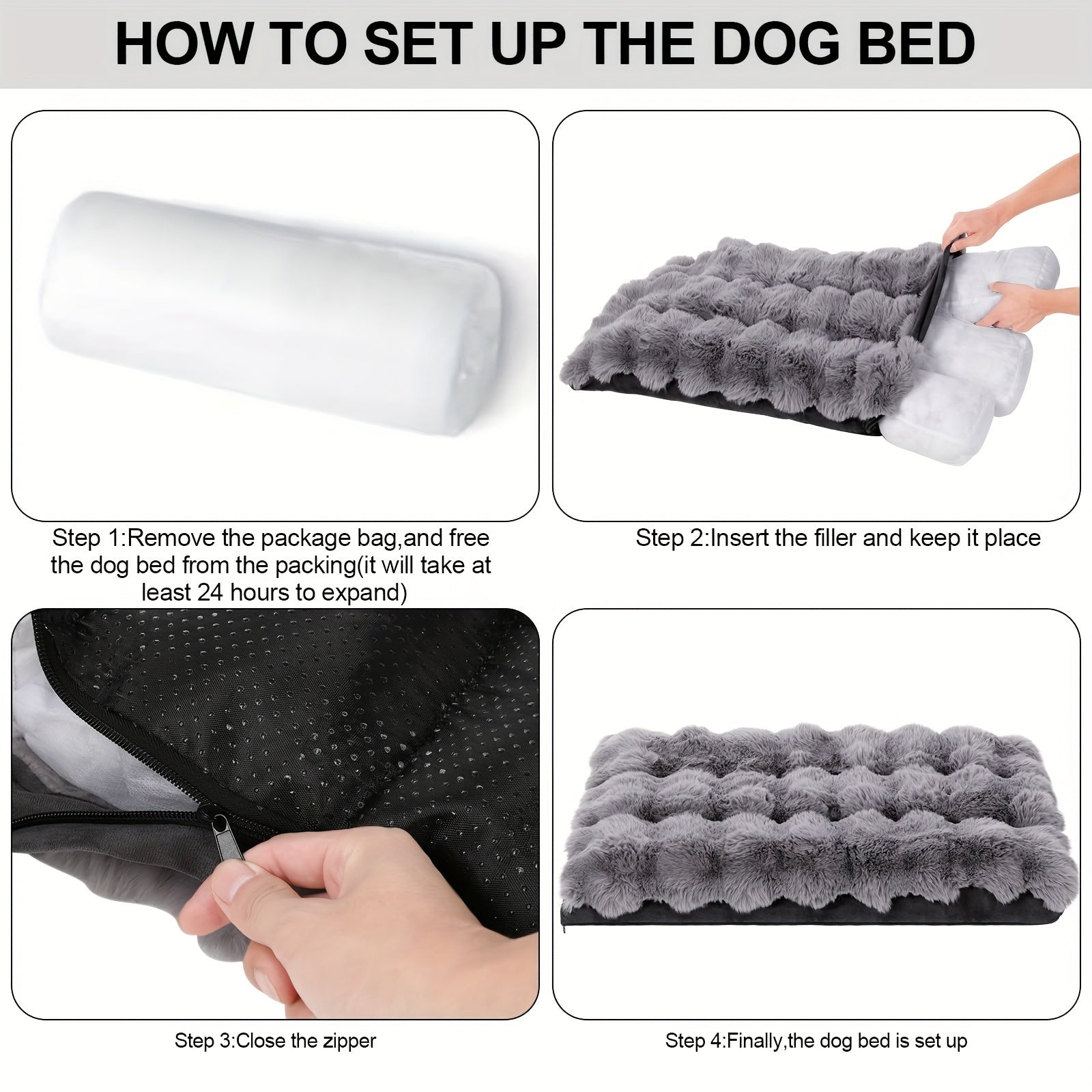 HOW TO SET UP THE DOG BED

Step 1:Remove the package bag,and free the dog bed from the packing(it will take at least 24 hours to expand)

Step 2:Insert the filler and keep it place

Step 3:Close the zipper

Step 4:Finally,the dog bed is set up